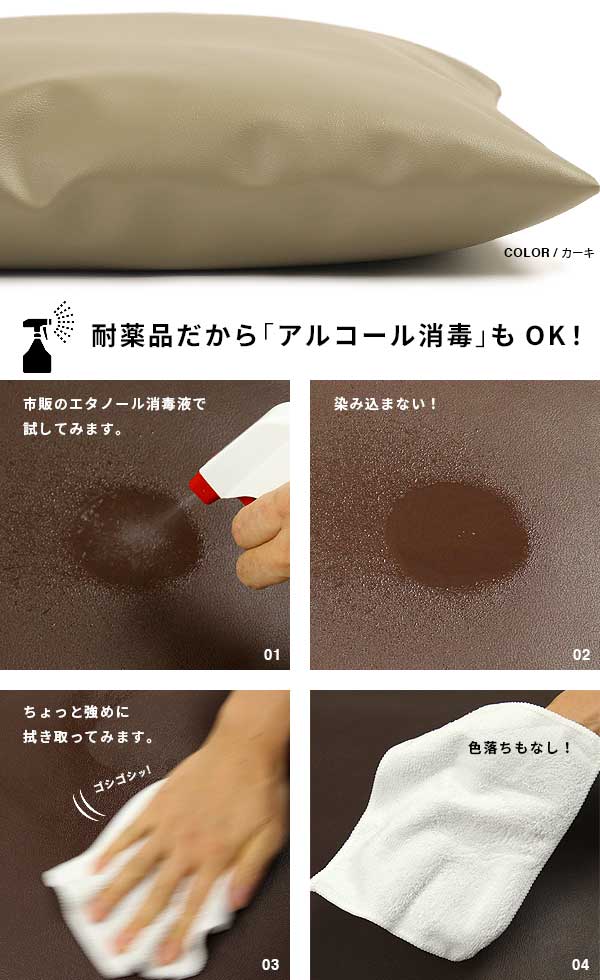 COLOR / カーキ

耐薬品だから「アルコール消毒」も OK!

市販のエタノール消毒液で試してみます。

01

染み込まない!

02

ちょっと強めに拭き取ってみます。

ゴシゴシッ!

03

色落ちもなし!

04