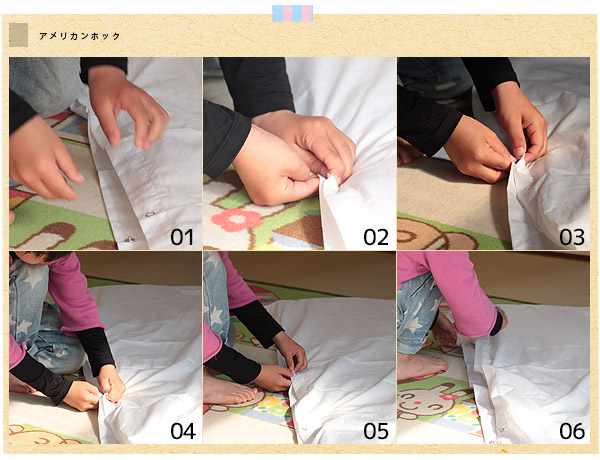 アメリカンホック

01

02

03

04

05

06